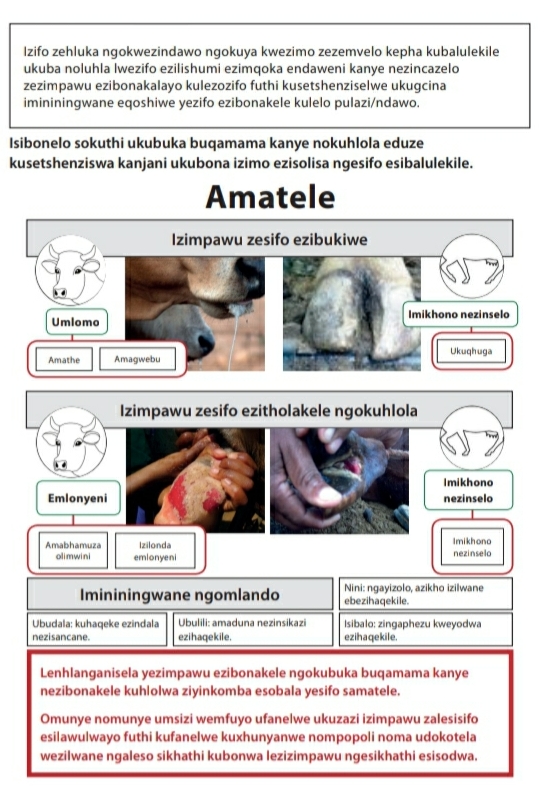 Izifo zehluka ngokwezindawo ngokuya kwezimo zezemvelo kepha kubalulekile ukuba noluhla lwezifo ezilishumi ezimqoka endaweni kanye nezincazelo zezimpawu ezibonakalayo kulezozifo futhi kusetshenziselwe ukugcina imininingwane eqoshiwe yezifo ezibonakele kulelo pulazi/ndawo.

Isibonelo sokuthi ukubuka buqamama kanye nokuhlola eduze kusetshenziswa kanjani ukubona izimo ezisolisa ngesifo esibalulekile.

Amatele

Izimpawu zesifo ezibukiwe

Umlomo

Amathe

Amagwebu

Imikhono nezinselo

Ukuqhuga

Izimpawu zesifo ezitholakele ngokuhlola

Emlonyeni

Amabhamuza olimwini

Izilonda emlonyeni

Imikhono nezinselo

Imikhono nezinselo

Imininingwane ngomlando

Nini: ngayizolo, azikho izilwane ebezihaqekile.

Ubudala: kuhaqeke ezindala nezisancane.

Ubulili: amaduna nezinsikazi ezihaqekile.

Isibalo: zingaphezu kweyodwa ezihaqekile.

Lenhlanganisela yezimpawu ezibonakele ngokubuka buqamama kanye nezibonakele kuhlolwa ziyinkomba esobala yesifo samatele.

Omunye nomunye umsizi wemfuyo ufanelwe ukuzazi izimpawu zalesisifo esilawulwayo futhi kufanelwe kuxhunyanwe nompopoli noma udokotela wezilwane ngaleso sikhathi kubonwa lezizimpawu ngesikhathi esisodwa.